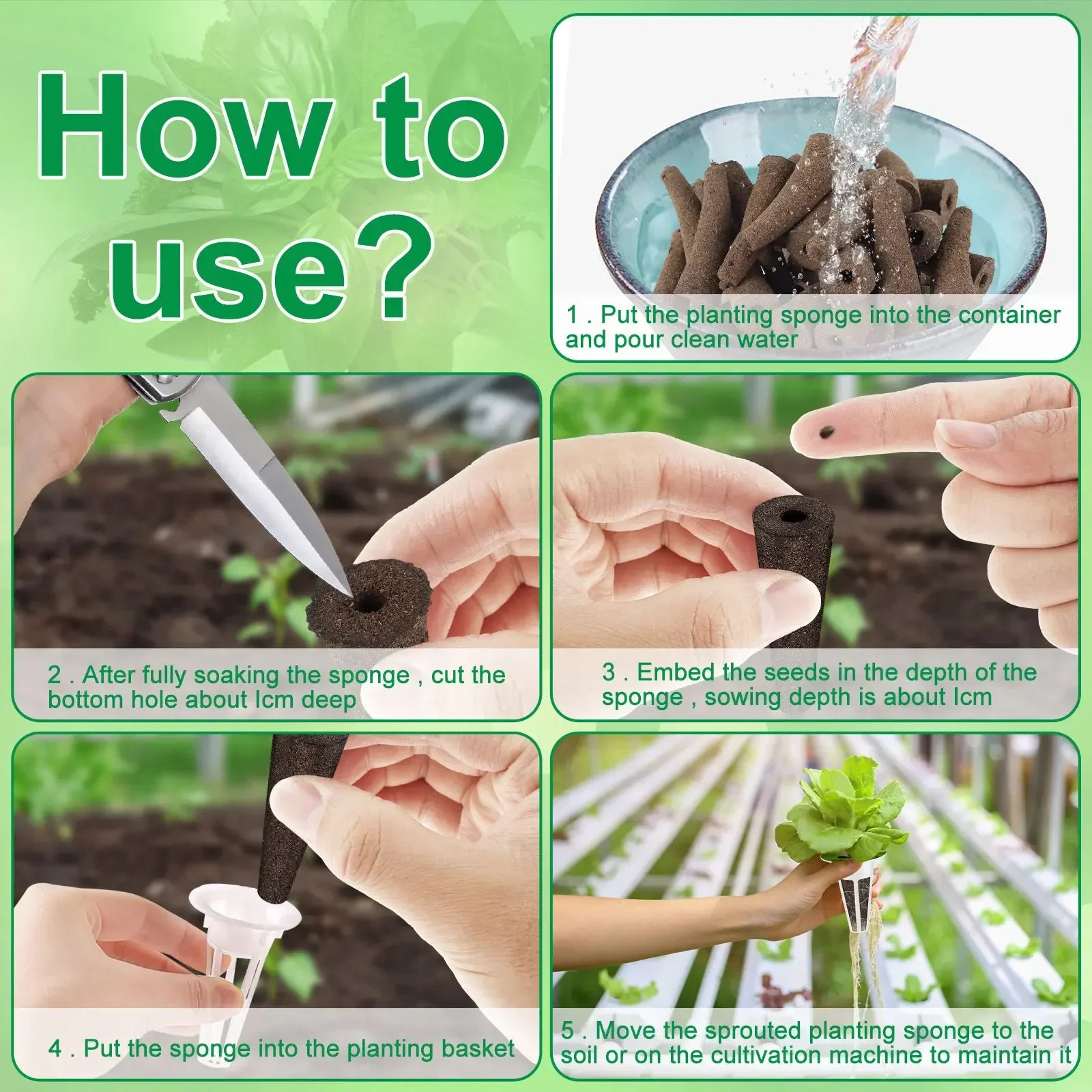 How to use?

1 . Put the planting sponge into the container and pour clean water

2 . After fully soaking the sponge , cut the bottom hole about Icm deep

3 . Embed the seeds in the depth of the sponge , sowing depth is about Icm

4 . Put the sponge into the planting basket

5 . Move the sprouted planting sponge to the soil or on the cultivation machine to maintain it